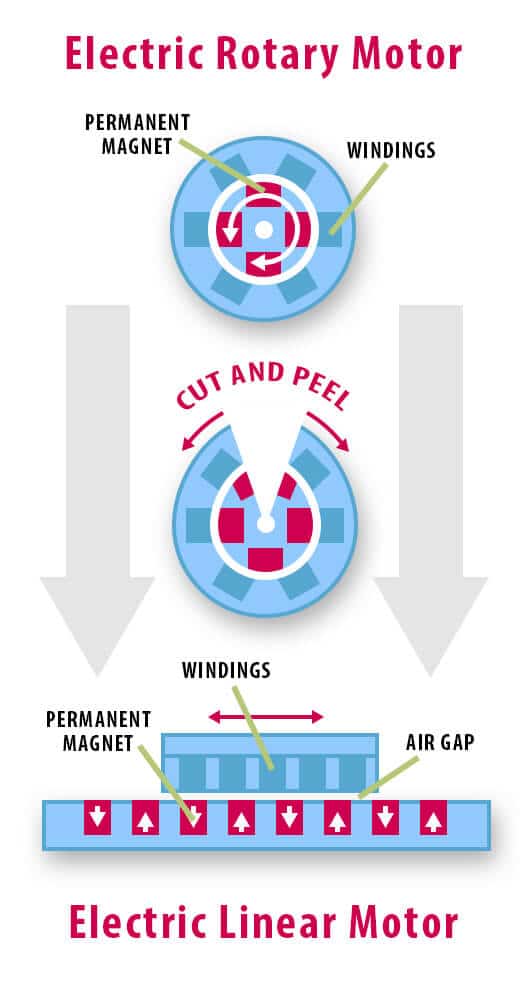 Electric Rotary Motor

PERMANENT MAGNET

WINDINGS

CUT AND PEEL

WINDINGS

PERMANENT MAGNET

AIR GAP

Electric Linear Motor